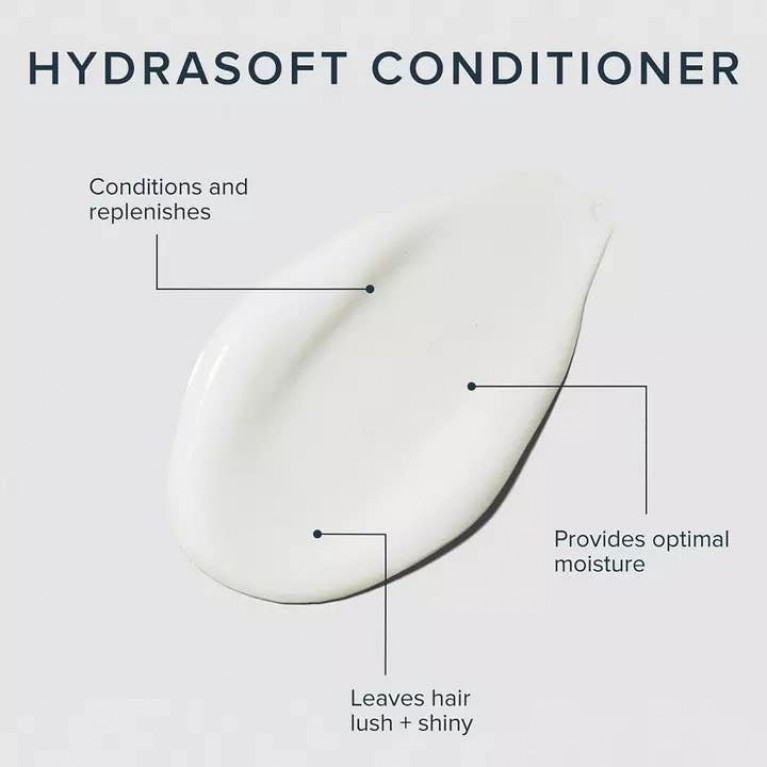 HYDRASOFT CONDITIONER

Conditions and replenishes

Provides optimal moisture

Leaves hair lush + shiny